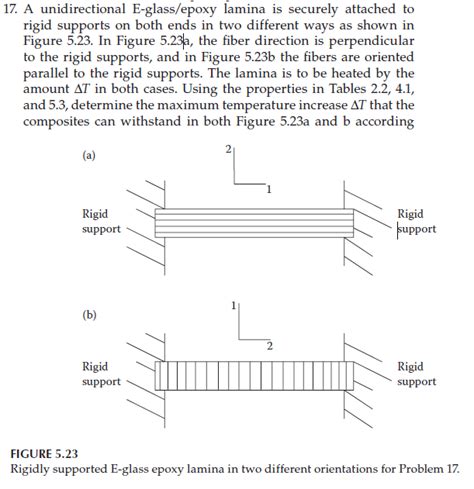 17. A unidirectional E-glass/epoxy lamina is securely attached to rigid supports on both ends in two different ways as shown in Figure 5.23. In Figure 5.23a, the fiber direction is perpendicular to the rigid supports, and in Figure 5.23b the fibers are oriented parallel to the rigid supports. The lamina is to be heated by the amount $\Delta T$ in both cases. Using the properties in Tables 2.2, 4.1, and 5.3, determine the maximum temperature increase $\Delta T$ that the composites can withstand in both Figure 5.23a and b according

(a)

2

1

Rigid support

Rigid support

(b)

1

2

Rigid support

Rigid support

FIGURE 5.23
Rigidly supported E-glass epoxy lamina in two different orientations for Problem 17.