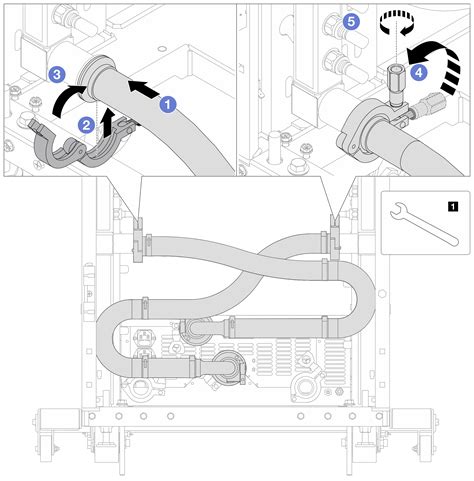 3
1
2
5
4
1