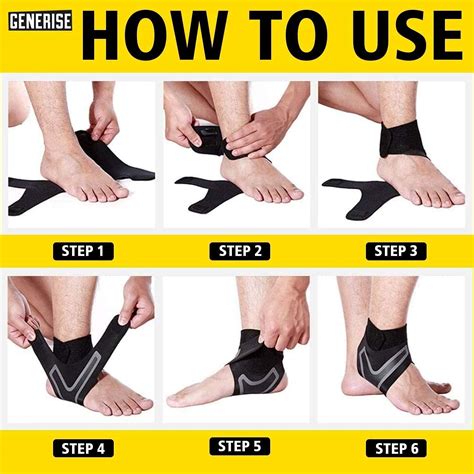 GENERISE HOW TO USE

STEP 1

STEP 2

STEP 3

STEP 4

STEP 5

STEP 6