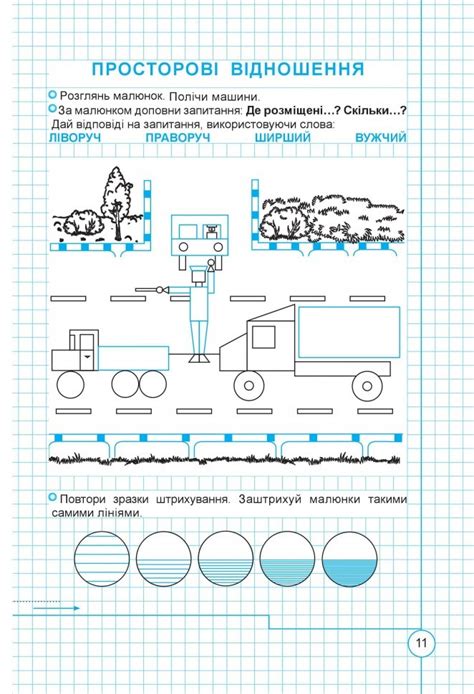 ПРОСТОРОВІ ВІДНОШЕННЯ

Розглянь малюнок. Полічи машини.

За малюнком доповни запитання: **Де розміщені…? Скільки…?** Дай відповіді на запитання, використовуючи слова:

ЛІВОРУЧ ПРАВОРУЧ ШИРШИЙ ВУЖЧИЙ

Повтори зразки штрихування. Заштрихуй малюнки такими самими лініями.

11