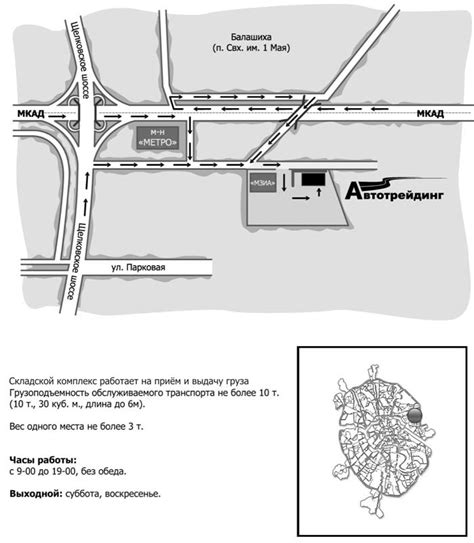 Щелковское шоссе

Балашиха
(п. Свх. им. 1 Мая)

МКАД

МКАД

м-н
«МЕТРО»

«МЗИА»

Автотрейдинг

Щелковское шоссе

ул. Парковая

Складской комплекс работает на приём и выдачу груза
Грузоподъемность обслуживаемого транспорта не более 10 т.
(10 т., 30 куб. м., длина до 6м).

Вес одного места не более 3 т.

Часы работы:
с 9-00 до 19-00, без обеда.

Выходной: суббота, воскресенье.