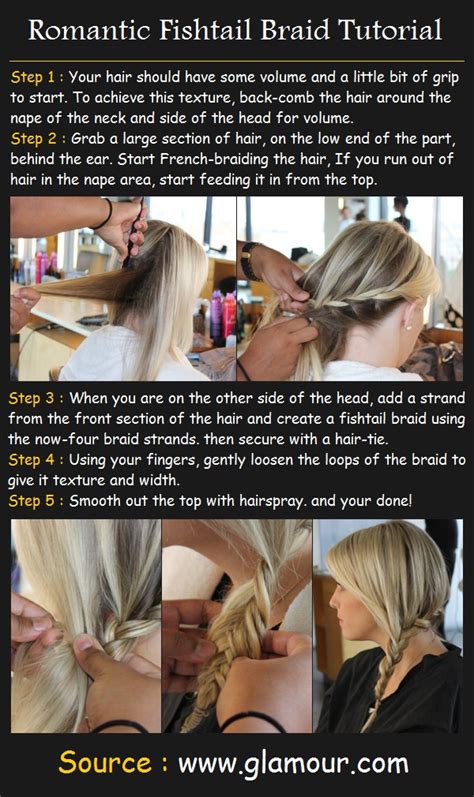 Romantic Fishtail Braid Tutorial

Step 1 : Your hair should have some volume and a little bit of grip to start. To achieve this texture, back-comb the hair around the nape of the neck and side of the head for volume.
Step 2 : Grab a large section of hair, on the low end of the part, behind the ear. Start French-braiding the hair, If you run out of hair in the nape area, start feeding it in from the top.

Step 3 : When you are on the other side of the head, add a strand from the front section of the hair and create a fishtail braid using the now-four braid strands. then secure with a hair-tie.
Step 4 : Using your fingers, gently loosen the loops of the braid to give it texture and width.
Step 5 : Smooth out the top with hairspray. and your done!

Source : www.glamour.com