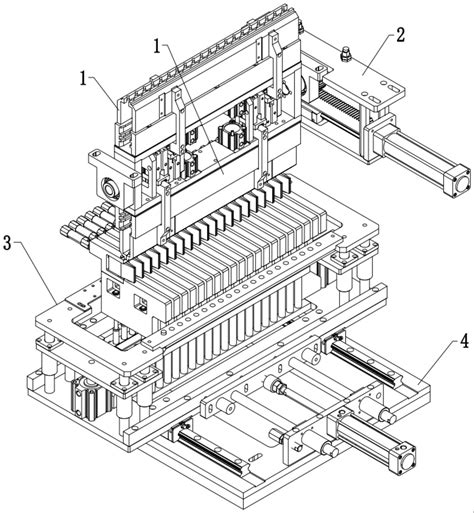 1
1
2
3
4