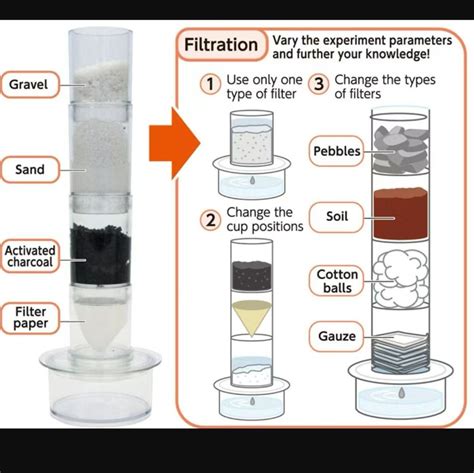 Gravel

Sand

Activated charcoal

Filter paper

Filtration

Vary the experiment parameters and further your knowledge!

1 Use only one type of filter

2 Change the cup positions

3 Change the types of filters

Pebbles

Soil

Cotton balls

Gauze