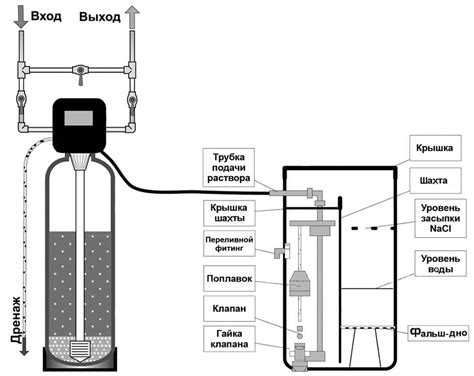 Вход
Выход
Дренаж
Трубка подачи раствора
Крышка шахты
Переливной фитинг
Поплавок
Клапан
Гайка клапана
Крышка
Шахта
Уровень засыпки NaCl
Уровень воды
Фальш-дно