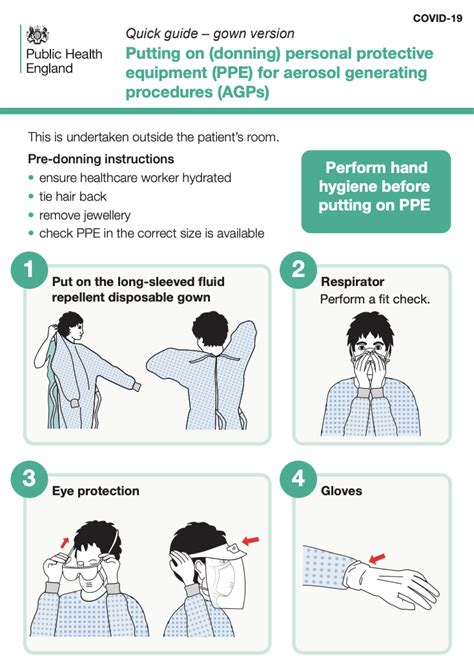 COVID-19

Public Health England

Quick guide – gown version

Putting on (donning) personal protective equipment (PPE) for aerosol generating procedures (AGPs)

This is undertaken outside the patient's room.

Pre-donning instructions
• ensure healthcare worker hydrated
• tie hair back
• remove jewellery
• check PPE in the correct size is available

Perform hand hygiene before putting on PPE

1 Put on the long-sleeved fluid repellent disposable gown

2 Respirator
Perform a fit check.

3 Eye protection

4 Gloves