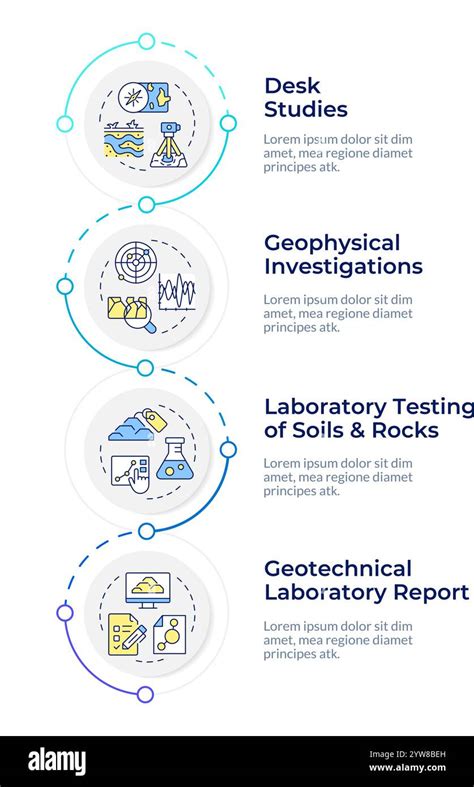 Desk Studies

Lorem ipsum dolor sit dim amet, mea regione diamet principes atk.

Geophysical Investigations

Lorem ipsum dolor sit dim amet, mea regione diamet principes atk.

Laboratory Testing of Soils & Rocks

Lorem ipsum dolor sit dim amet, mea regione diamet principes atk.

Geotechnical Laboratory Report

Lorem ipsum dolor sit dim amet, mea regione diamet principes atk.

alamy

Image ID: 2YW8BEH
www.alamy.com