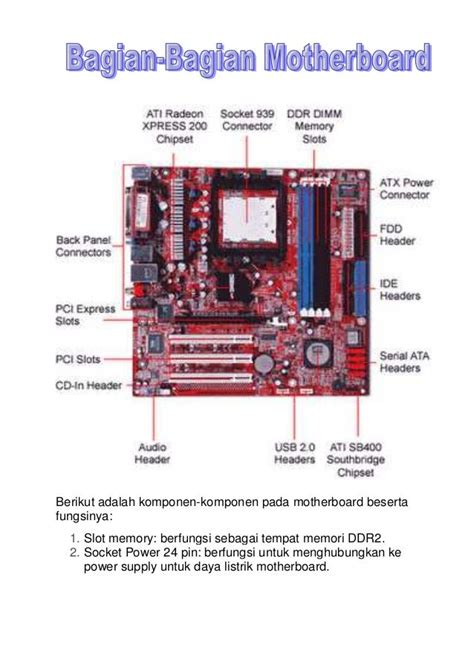 Bagian-Bagian Motherboard

ATI Radeon XPRESS 200 Chipset

Socket 939 Connector

DDR DIMM Memory Slots

ATX Power Connector

FDD Header

IDE Headers

Serial ATA Headers

Back Panel Connectors

PCI Express Slots

PCI Slots

CD-In Header

Audio Header

USB 2.0 Headers

ATI SB400 Southbridge Chipset

Berikut adalah komponen-komponen pada motherboard beserta fungsinya:

1. Slot memory: berfungsi sebagai tempat memori DDR2.
2. Socket Power 24 pin: berfungsi untuk menghubungkan ke power supply untuk daya listrik motherboard.