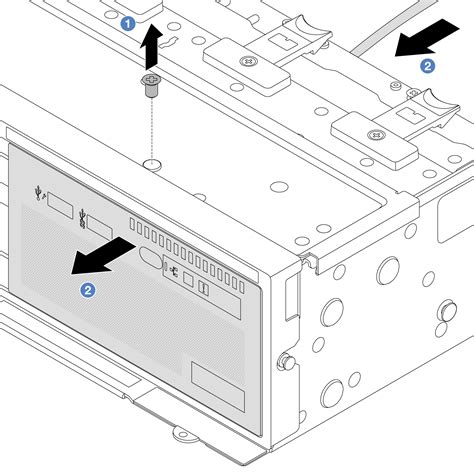 1
2
2