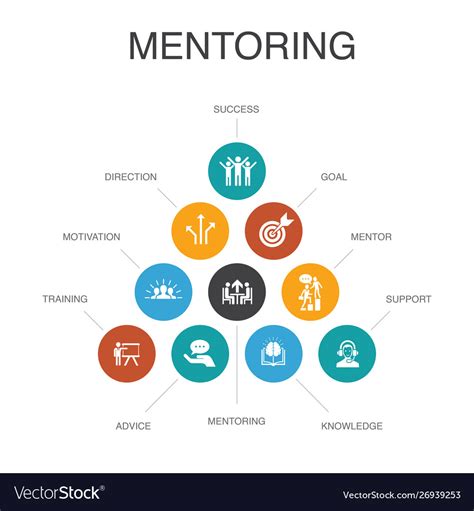 MENTORING

SUCCESS

DIRECTION

GOAL

MOTIVATION

MENTOR

TRAINING

SUPPORT

ADVICE

MENTORING

KNOWLEDGE

VectorStock®

VectorStock.com/26939253