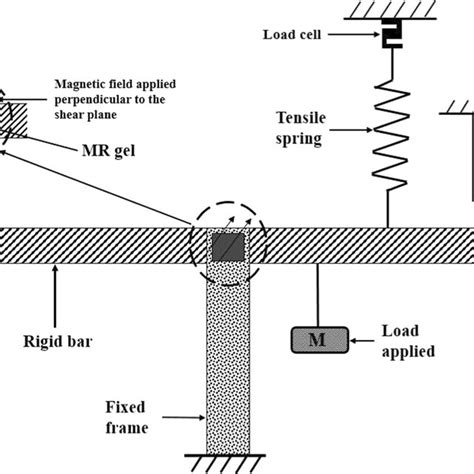 Load cell

Magnetic field applied perpendicular to the shear plane

Tensile spring

MR gel

Rigid bar

M

Load applied

Fixed frame