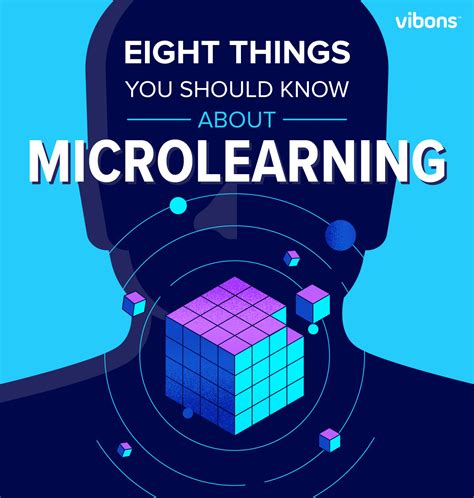 vibons™

EIGHT THINGS
YOU SHOULD KNOW
ABOUT
MICROLEARNING