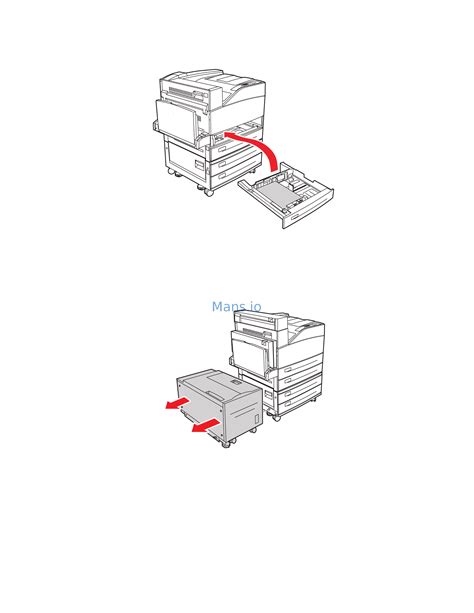 Mans.io