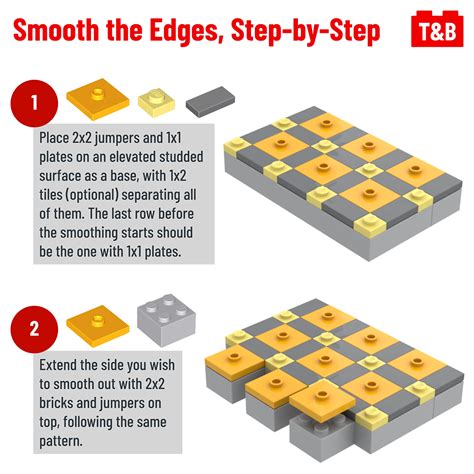 Smooth the Edges, Step-by-Step

T&B

1

Place 2x2 jumpers and 1x1 plates on an elevated studded surface as a base, with 1x2 tiles (optional) separating all of them. The last row before the smoothing starts should be the one with 1x1 plates.

2

Extend the side you wish to smooth out with 2x2 bricks and jumpers on top, following the same pattern.