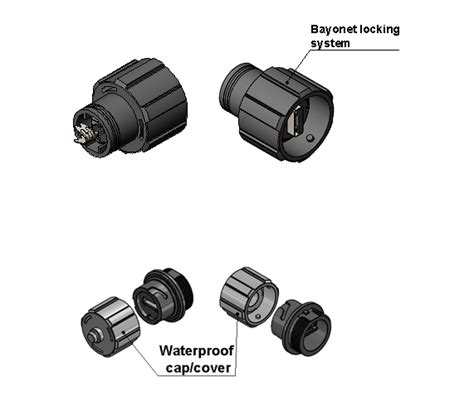 Bayonet locking system

Waterproof cap/cover