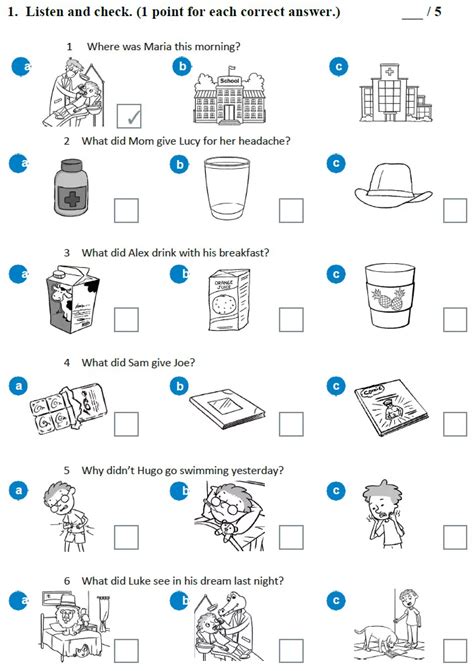 1. Listen and check. (1 point for each correct answer.) ___ / 5

1 Where was Maria this morning?

a ✓

b School

c

2 What did Mom give Lucy for her headache?

a

b

c

3 What did Alex drink with his breakfast?

a

b ORANGE JUICE

c

4 What did Sam give Joe?

a

b

c COMIC

5 Why didn't Hugo go swimming yesterday?

a

b

c

6 What did Luke see in his dream last night?

a

b

c