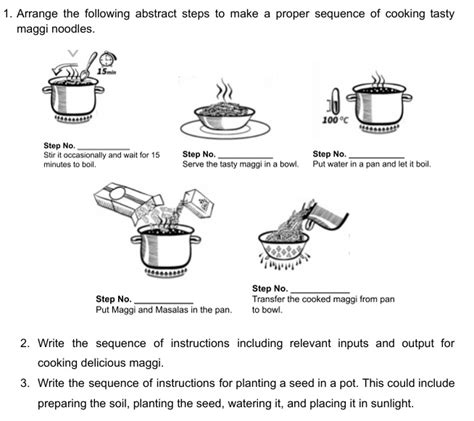 1. Arrange the following abstract steps to make a proper sequence of cooking tasty maggi noodles.

15min

Step No. ___________
Stir it occasionally and wait for 15 minutes to boil.

Step No. ___________
Serve the tasty maggi in a bowl.

100 °C

Step No. ___________
Put water in a pan and let it boil.

Step No. ___________
Put Maggi and Masalas in the pan.

Step No. ___________
Transfer the cooked maggi from pan to bowl.

2. Write the sequence of instructions including relevant inputs and output for cooking delicious maggi.

3. Write the sequence of instructions for planting a seed in a pot. This could include preparing the soil, planting the seed, watering it, and placing it in sunlight.