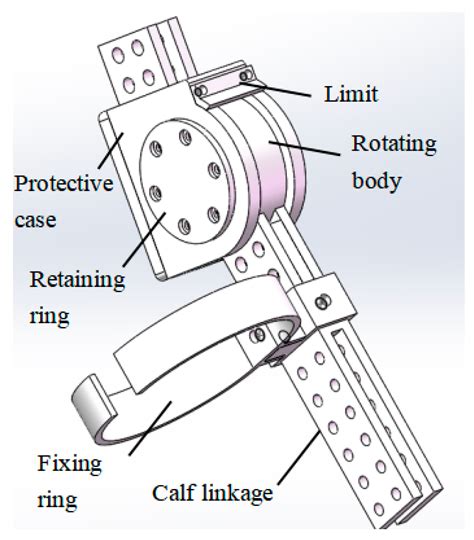 Limit

Rotating body

Protective case

Retaining ring

Fixing ring

Calf linkage