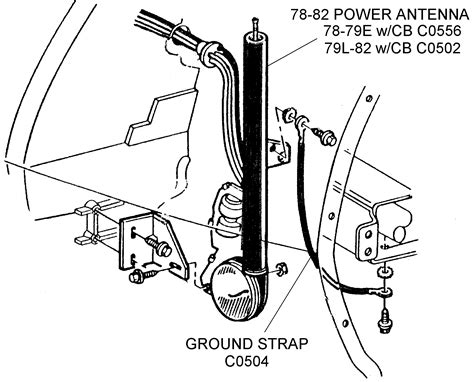 78-82 POWER ANTENNA
78-79E w/CB C0556
79L-82 w/CB C0502

GROUND STRAP
C0504