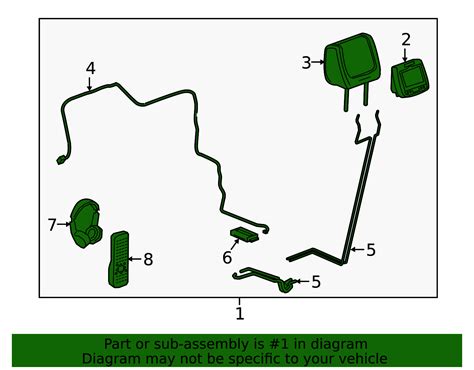 4
3
2
7
8
6
5
5
1

Part or sub-assembly is #1 in diagram
Diagram may not be specific to your vehicle