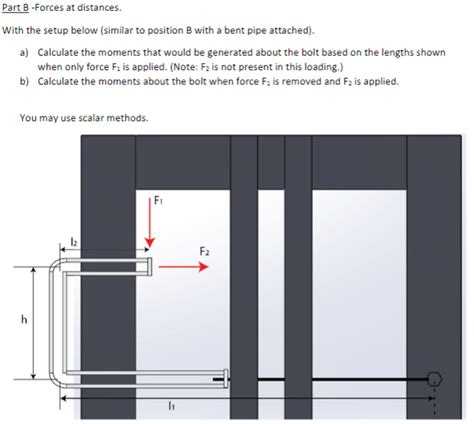 Part B -Forces at distances.

With the setup below (similar to position B with a bent pipe attached).

a) Calculate the moments that would be generated about the bolt based on the lengths shown when only force $F_1$ is applied. (Note: $F_2$ is not present in this loading.)

b) Calculate the moments about the bolt when force $F_1$ is removed and $F_2$ is applied.

You may use scalar methods.

$F_1$

$l_2$

$F_2$

h

$l_1$