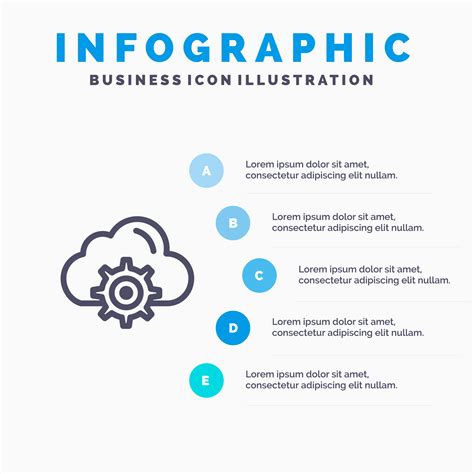 INFOGRAPHIC
BUSINESS ICON ILLUSTRATION

A
Lorem ipsum dolor sit amet, consectetur adipiscing elit nullam.

B
Lorem ipsum dolor sit amet, consectetur adipiscing elit nullam.

C
Lorem ipsum dolor sit amet, consectetur adipiscing elit nullam.

D
Lorem ipsum dolor sit amet, consectetur adipiscing elit nullam.

E
Lorem ipsum dolor sit amet, consectetur adipiscing elit nullam.