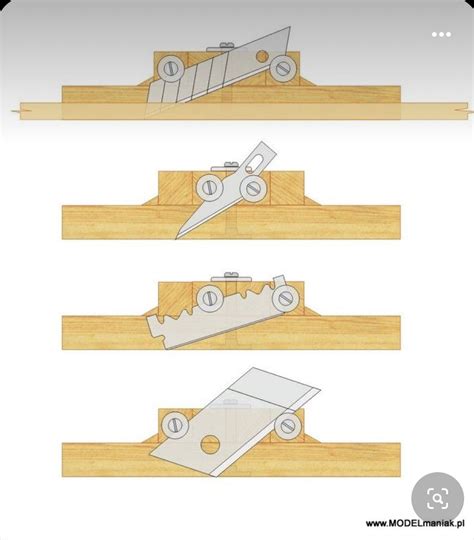 www.MODELmaniak.pl