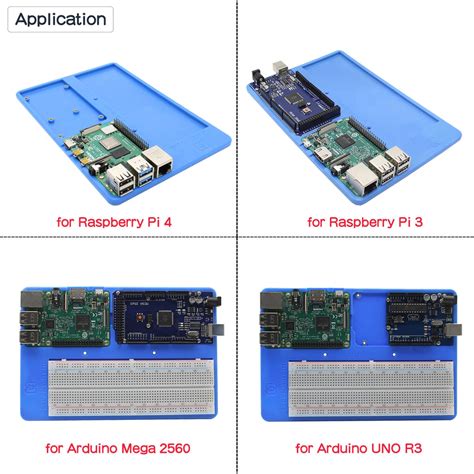 Application

for Raspberry Pi 4

for Raspberry Pi 3

for Arduino Mega 2560

for Arduino UNO R3