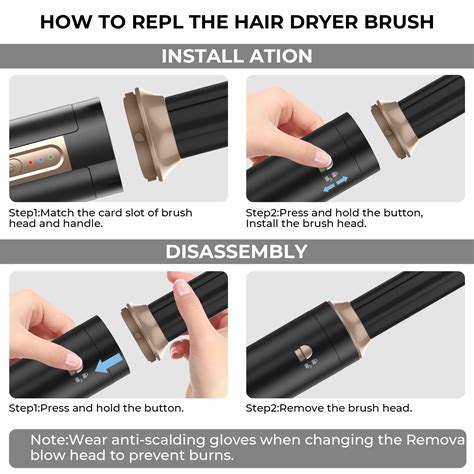 HOW TO REPL THE HAIR DRYER BRUSH

INSTALL ATION

Step1:Match the card slot of brush head and handle.

Step2:Press and hold the button, Install the brush head.

DISASSEMBLY

Step1:Press and hold the button.

Step2:Remove the brush head.

Note:Wear anti-scalding gloves when changing the Remova blow head to prevent burns.