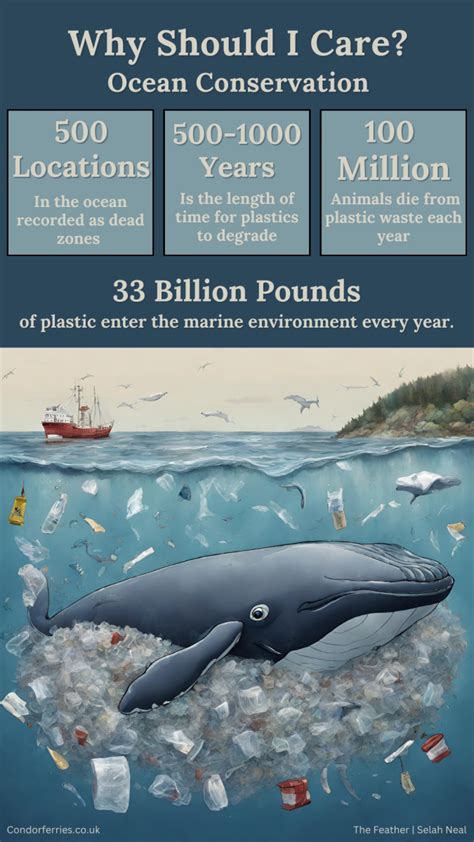 Why Should I Care?
Ocean Conservation

500 Locations
In the ocean recorded as dead zones

500-1000 Years
Is the length of time for plastics to degrade

100 Million
Animals die from plastic waste each year

33 Billion Pounds
of plastic enter the marine environment every year.

Condorferries.co.uk

The Feather | Selah Neal