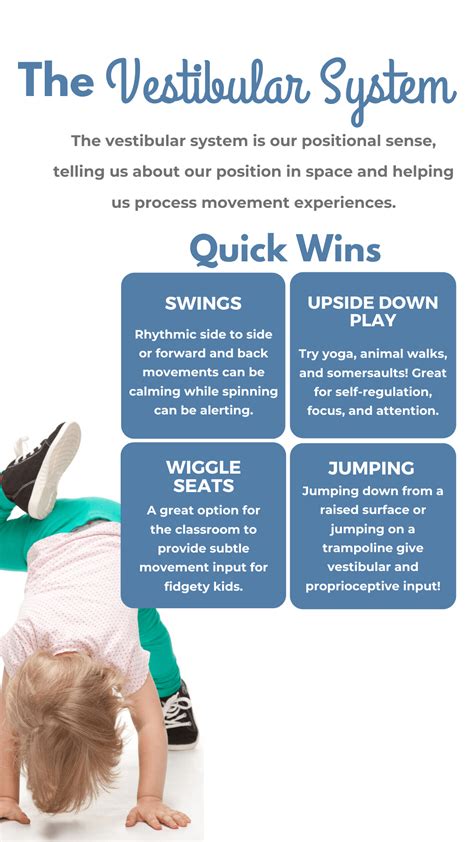 The Vestibular System

The vestibular system is our positional sense, telling us about our position in space and helping us process movement experiences.

Quick Wins

SWINGS

Rhythmic side to side or forward and back movements can be calming while spinning can be alerting.

UPSIDE DOWN PLAY

Try yoga, animal walks, and somersaults! Great for self-regulation, focus, and attention.

WIGGLE SEATS

A great option for the classroom to provide subtle movement input for fidgety kids.

JUMPING

Jumping down from a raised surface or jumping on a trampoline give vestibular and proprioceptive input!