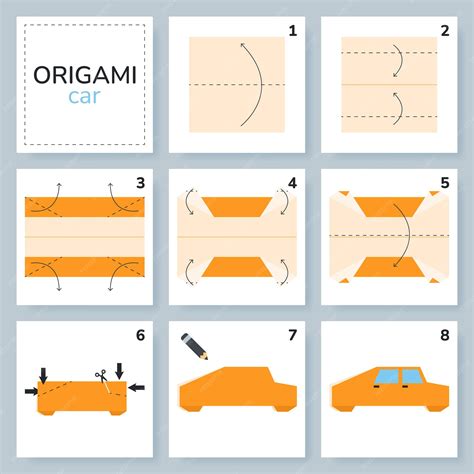 ORIGAMI
car

1

2

3

4

5

6

7

8