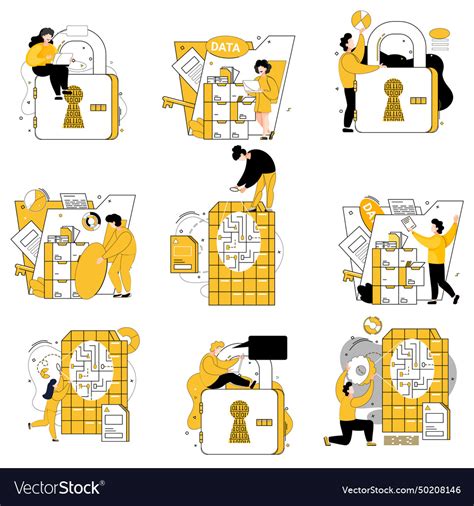 DATA

DA

VectorStock®

VectorStock.com/50208146