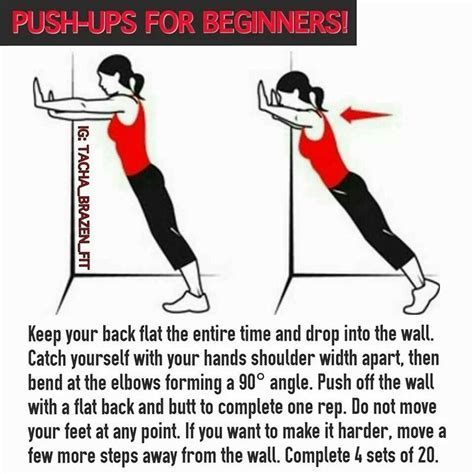 PUSH-UPS FOR BEGINNERS!

IG: TACHA_BRAZEN_FIT

Keep your back flat the entire time and drop into the wall. Catch yourself with your hands shoulder width apart, then bend at the elbows forming a 90° angle. Push off the wall with a flat back and butt to complete one rep. Do not move your feet at any point. If you want to make it harder, move a few more steps away from the wall. Complete 4 sets of 20.