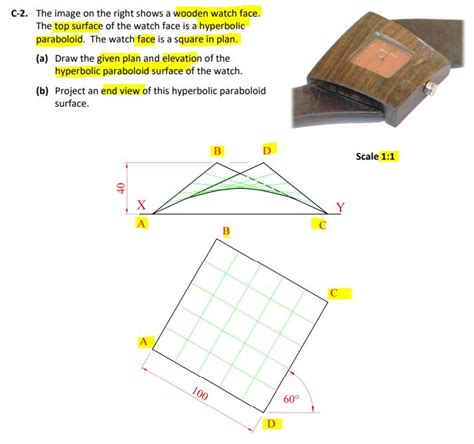 C-2. The image on the right shows a wooden watch face. The top surface of the watch face is a hyperbolic paraboloid. The watch face is a square in plan.

(a) Draw the given plan and elevation of the hyperbolic paraboloid surface of the watch.

(b) Project an end view of this hyperbolic paraboloid surface.

B D

Scale 1:1

40

X

Y

A

C

B

C

A

100

60°

D