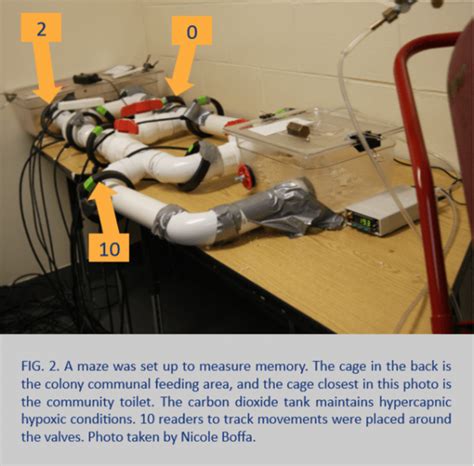 2

0

10

FIG. 2. A maze was set up to measure memory. The cage in the back is the colony communal feeding area, and the cage closest in this photo is the community toilet. The carbon dioxide tank maintains hypercapnic hypoxic conditions. 10 readers to track movements were placed around the valves. Photo taken by Nicole Boffa.