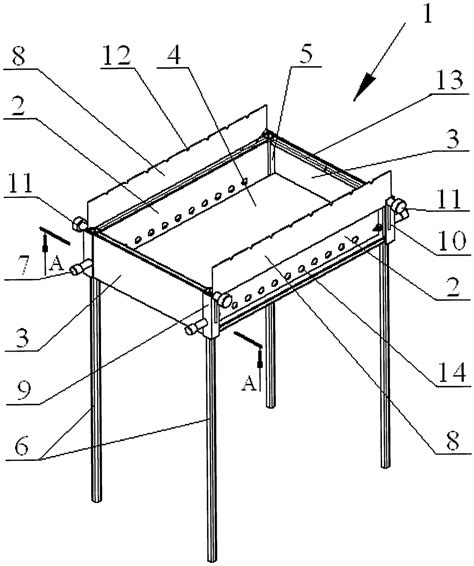 1
8
12
4
5
13
2
3
11
11
10
7
A
2
3
9
A
14
6
8