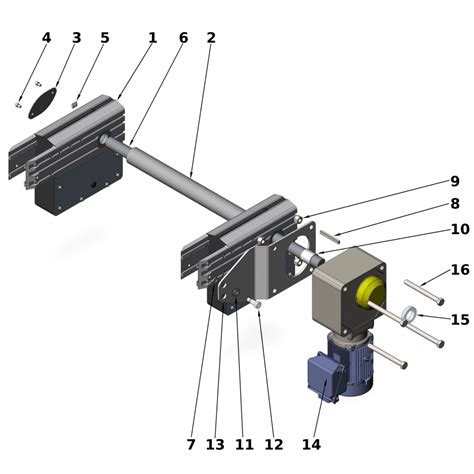 4 3 5 1 6 2

9

8

10

16

15

7 13 11 12 14