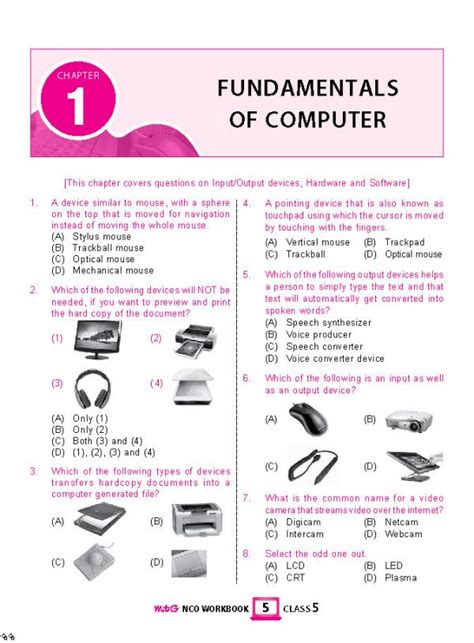 CHAPTER
1

FUNDAMENTALS OF COMPUTER

[This chapter covers questions on Input/Output devices, Hardware and Software]

1. A device similar to mouse, with a sphere on the top that is moved for navigation instead of moving the whole mouse.
(A) Stylus mouse
(B) Trackball mouse
(C) Optical mouse
(D) Mechanical mouse

2. Which of the following devices will NOT be needed, if you want to preview and print the hard copy of the document?
(1)
(2)
(3)
(4)
(A) Only (1)
(B) Only (2)
(C) Both (3) and (4)
(D) (1), (2), (3) and (4)

3. Which of the following types of devices transfers hardcopy documents into a computer generated file?
(A)
(B)
(C)
(D)

4. A pointing device that is also known as touchpad using which the cursor is moved by touching with the fingers.
(A) Vertical mouse (B) Trackpad
(C) Trackball (D) Optical mouse

5. Which of the following output devices helps a person to simply type the text and that text will automatically get converted into spoken words?
(A) Speech synthesizer
(B) Voice producer
(C) Speech converter
(D) Voice converter device

6. Which of the following is an input as well as an output device?
(A)
(B)
(C)
(D)

7. What is the common name for a video camera that streams video over the internet?
(A) Digicam (B) Netcam
(C) Intercam (D) Webcam

8. Select the odd one out.
(A) LCD (B) LED
(C) CRT (D) Plasma

MtG NCO WORKBOOK 5 CLASS 5