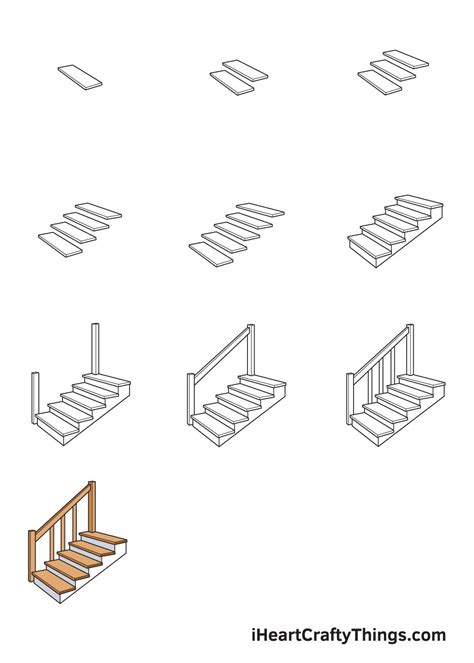 iHeartCraftyThings.com