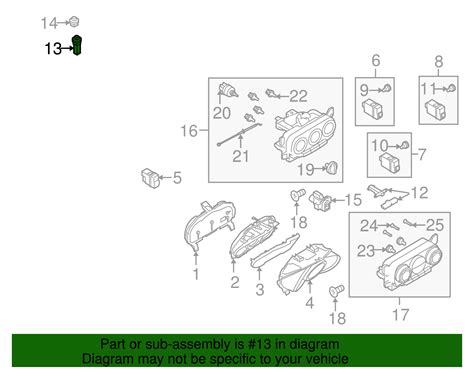 14
13
6
8
9
11
22
20
16
21
10
7
19
5
12
15
18
24
25
23
1
2
3
4
18
17

Part or sub-assembly is #13 in diagram
Diagram may not be specific to your vehicle