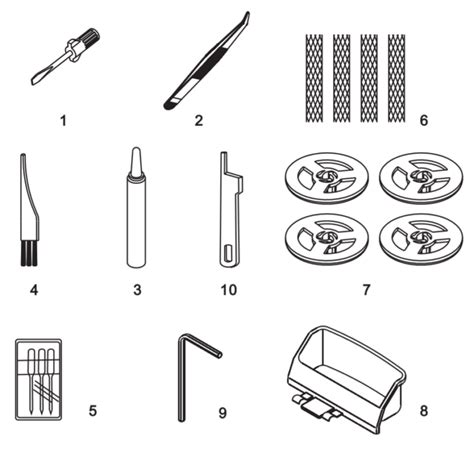 1
2
6
4
3
10
7
5
9
8