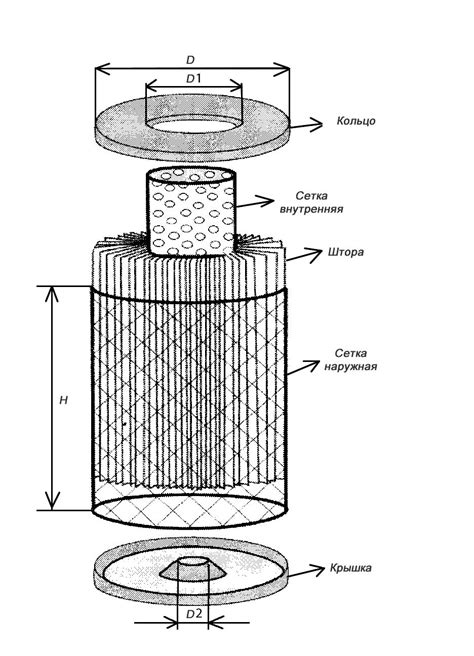 D
D1
Кольцо
Сетка внутренняя
Штора
Сетка наружная
H
Крышка
D2