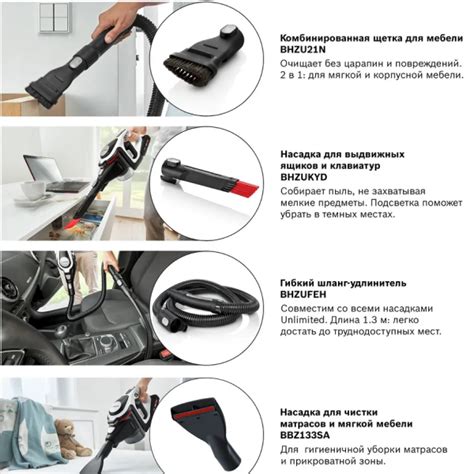 Комбинированная щетка для мебели BHZU21N
Очищает без царапин и повреждений. 2 в 1: для мягкой и корпусной мебели.

Насадка для выдвижных ящиков и клавиатур BHZUKYD
Собирает пыль, не захватывая мелкие предметы. Подсветка поможет убрать в темных местах.

Гибкий шланг-удлинитель BHZUFEH
Совместим со всеми насадками Unlimited. Длина 1.3 м: легко достать до труднодоступных мест.

Насадка для чистки матрасов и мягкой мебели BBZ133SA
Для гигиеничной уборки матрасов и прикроватной зоны.