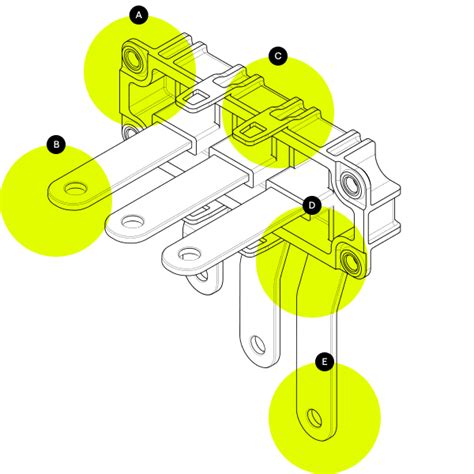 A
C
B
D
E