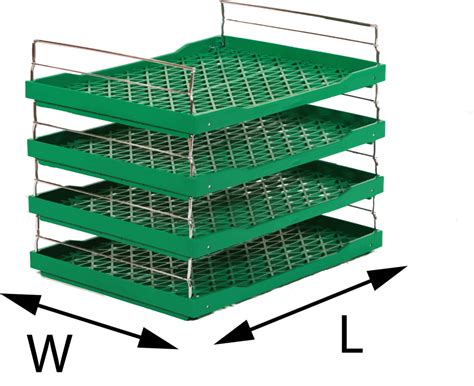 W

L