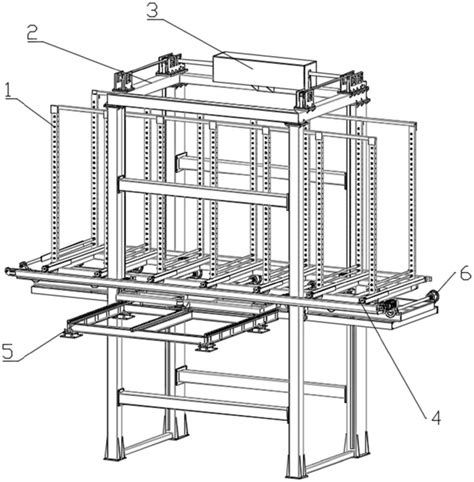 3
2
1
6
5
4