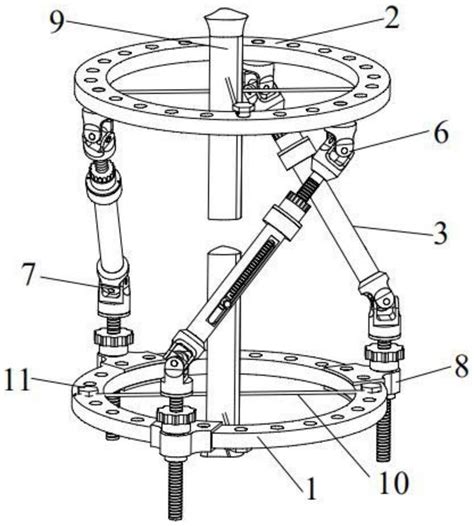 9
2
6
3
7
8
11
10
1