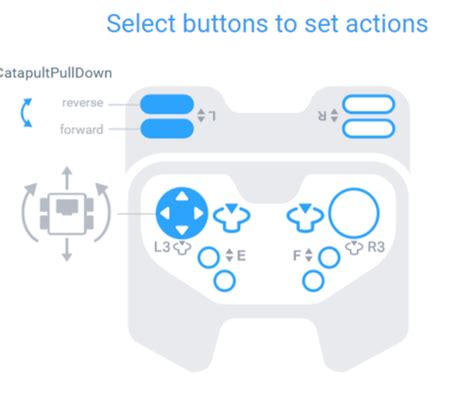 Select buttons to set actions

CatapultPullDown

reverse

forward

L

R

L3

E

F

R3