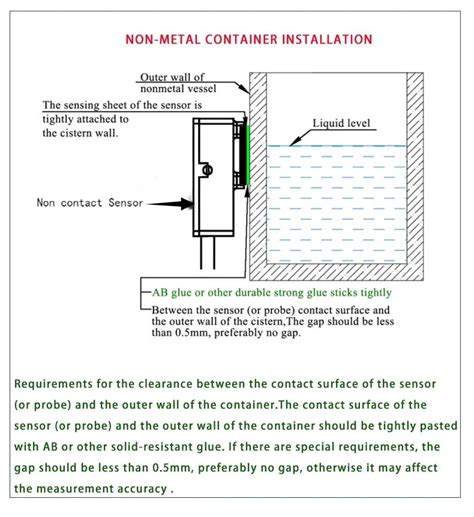 NON-METAL CONTAINER INSTALLATION

Outer wall of nonmetal vessel

The sensing sheet of the sensor is tightly attached to the cistern wall.

Liquid level

Non contact Sensor

AB glue or other durable strong glue sticks tightly

Between the sensor (or probe) contact surface and the outer wall of the cistern,The gap should be less than 0.5mm, preferably no gap.

Requirements for the clearance between the contact surface of the sensor (or probe) and the outer wall of the container.The contact surface of the sensor (or probe) and the outer wall of the container should be tightly pasted with AB or other solid-resistant glue. If there are special requirements, the gap should be less than 0.5mm, preferably no gap, otherwise it may affect the measurement accuracy .